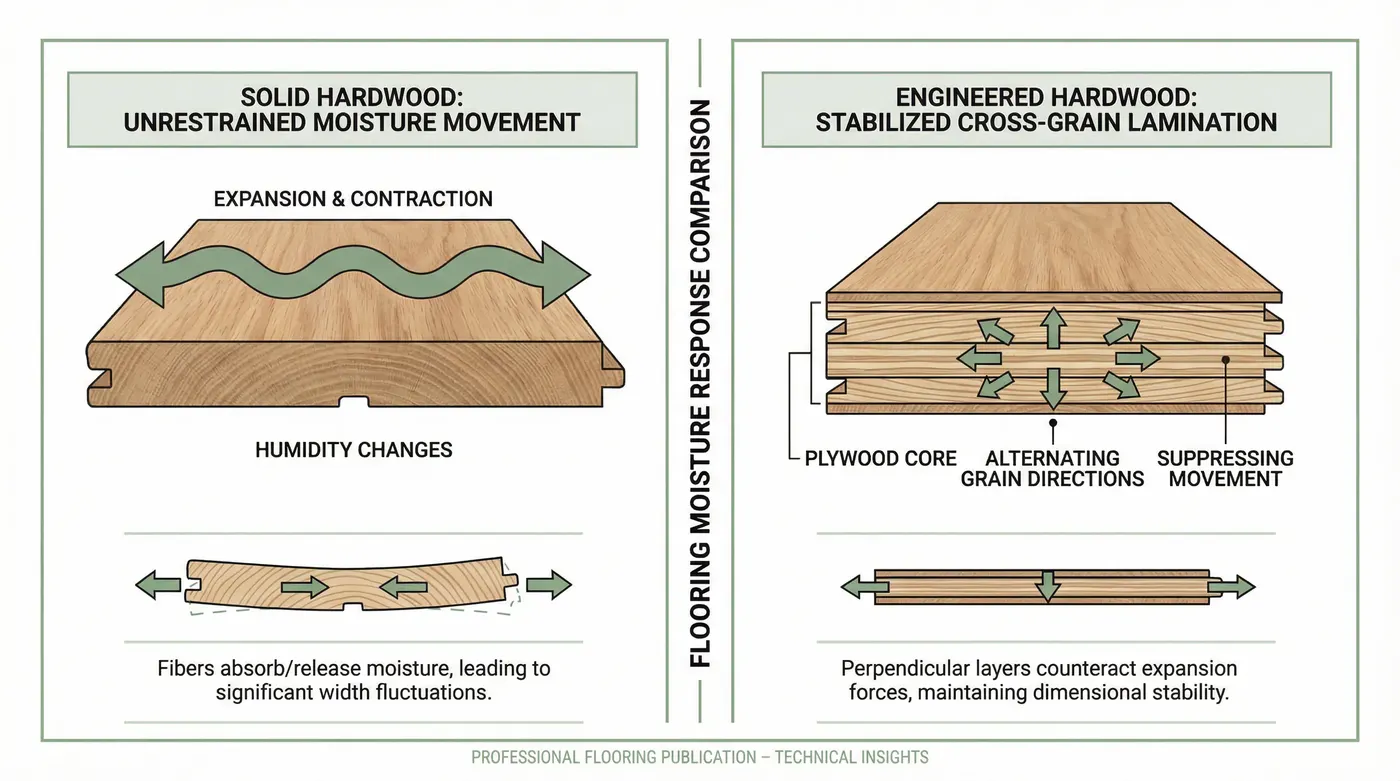 SOLID HARDWOOD:
UNRESTRAINED MOISTURE MOVEMENT

EXPANSION & CONTRACTION

HUMIDITY CHANGES

Fibers absorb/release moisture, leading to significant width fluctuations.

FLOORING MOISTURE RESPONSE COMPARISON

ENGINEERED HARDWOOD:
STABILIZED CROSS-GRAIN LAMINATION

PLYWOOD CORE

ALTERNATING GRAIN DIRECTIONS

SUPPRESSING MOVEMENT

Perpendicular layers counteract expansion forces, maintaining dimensional stability.

PROFESSIONAL FLOORING PUBLICATION – TECHNICAL INSIGHTS